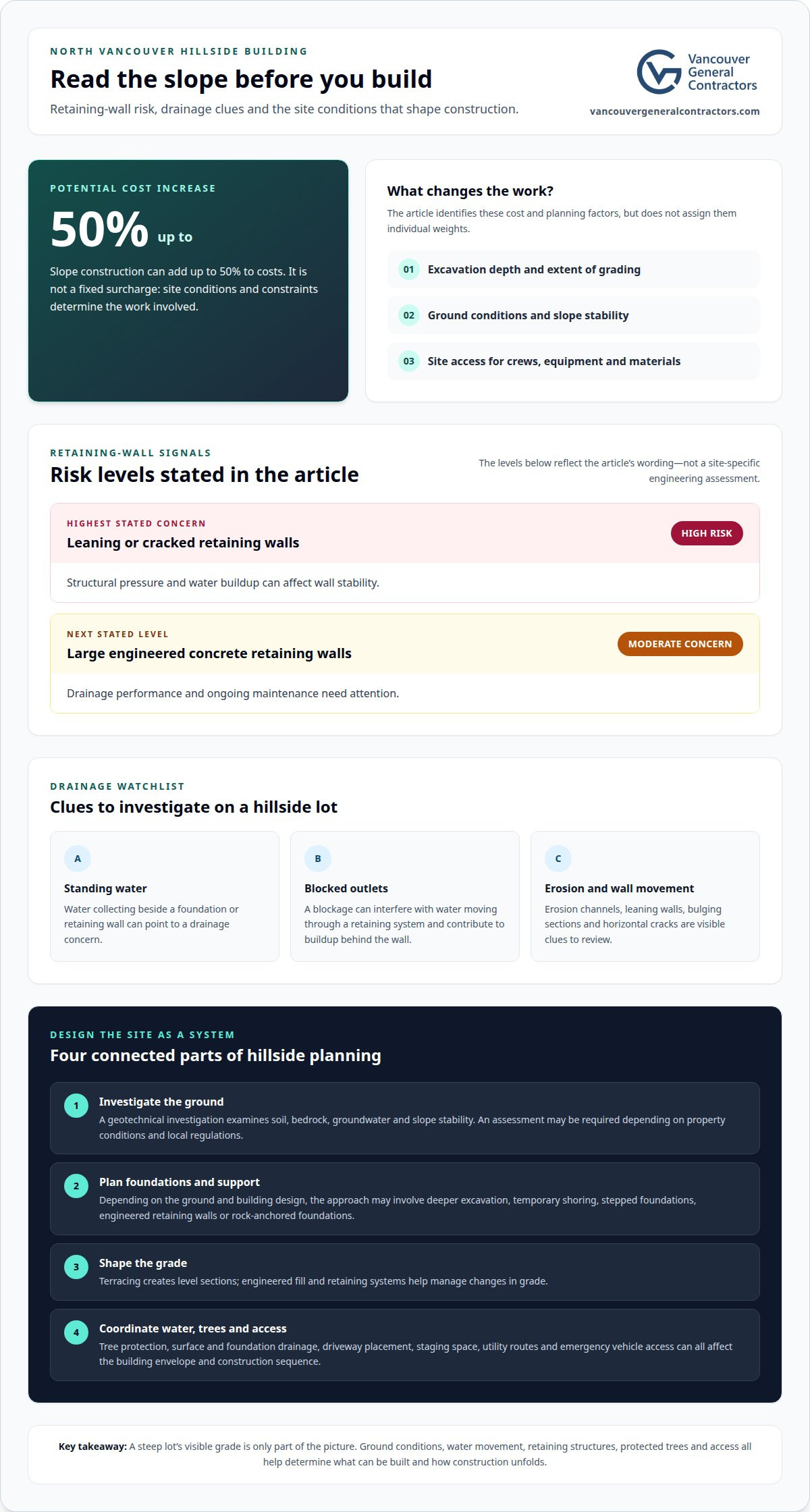 NORTH VANCOUVER HILLSIDE BUILDING

Read the slope before you build

Retaining-wall risk, drainage clues and the site conditions that shape construction.

Vancouver
General
Contractors

vancouvergeneralcontractors.com

POTENTIAL COST INCREASE

50% up to

Slope construction can add up to 50% to costs. It is not a fixed surcharge: site conditions and constraints determine the work involved.

What changes the work?

The article identifies these cost and planning factors, but does not assign them individual weights.

01 Excavation depth and extent of grading

02 Ground conditions and slope stability

03 Site access for crews, equipment and materials

RETAINING-WALL SIGNALS

Risk levels stated in the article

The levels below reflect the article's wording—not a site-specific engineering assessment.

HIGHEST STATED CONCERN

Leaning or cracked retaining walls

HIGH RISK

Structural pressure and water buildup can affect wall stability.

NEXT STATED LEVEL

Large engineered concrete retaining walls

MODERATE CONCERN

Drainage performance and ongoing maintenance need attention.

DRAINAGE WATCHLIST

Clues to investigate on a hillside lot

A

Standing water

Water collecting beside a foundation or retaining wall can point to a drainage concern.

B

Blocked outlets

A blockage can interfere with water moving through a retaining system and contribute to buildup behind the wall.

C

Erosion and wall movement

Erosion channels, leaning walls, bulging sections and horizontal cracks are visible clues to review.

DESIGN THE SITE AS A SYSTEM

Four connected parts of hillside planning

1 Investigate the ground
A geotechnical investigation examines soil, bedrock, groundwater and slope stability. An assessment may be required depending on property conditions and local regulations.

2 Plan foundations and support
Depending on the ground and building design, the approach may involve deeper excavation, temporary shoring, stepped foundations, engineered retaining walls or rock-anchored foundations.

3 Shape the grade
Terracing creates level sections; engineered fill and retaining systems help manage changes in grade.

4 Coordinate water, trees and access
Tree protection, surface and foundation drainage, driveway placement, staging space, utility routes and emergency vehicle access can all affect the building envelope and construction sequence.

Key takeaway: A steep lot's visible grade is only part of the picture. Ground conditions, water movement, retaining structures, protected trees and access all help determine what can be built and how construction unfolds.